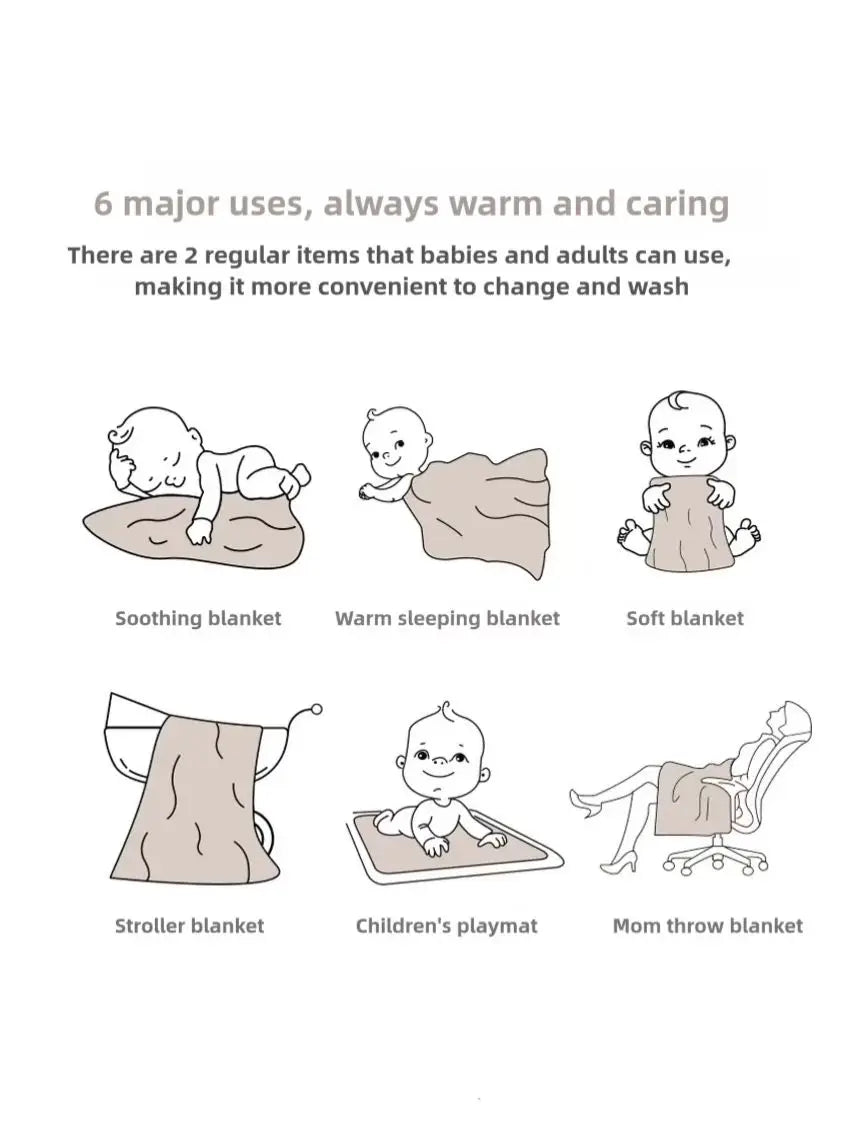 6 major uses, always warm and caring

There are 2 regular items that babies and adults can use, making it more convenient to change and wash

Soothing blanket

Warm sleeping blanket

Soft blanket

Stroller blanket

Children's playmat

Mom throw blanket